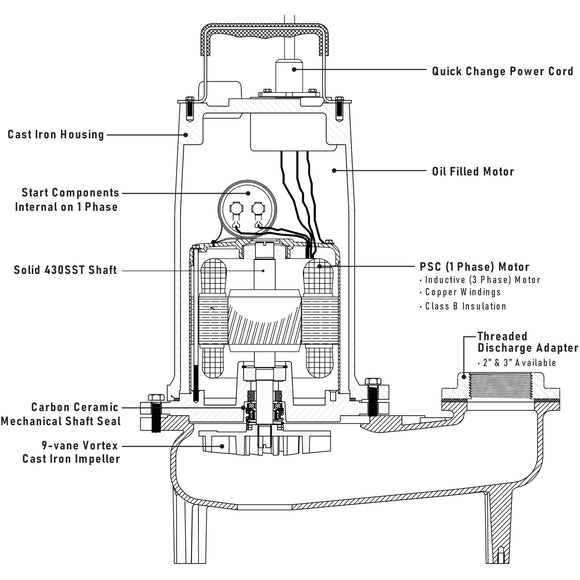 Quick Change Power Cord

Cast Iron Housing

Oil Filled Motor

Start Components Internal on 1 Phase

Solid 430SST Shaft

PSC (1 Phase) Motor
· Inductive (3 Phase) Motor
· Copper Windings
· Class B Insulation

Threaded Discharge Adapter
· 2" & 3" Available

Carbon Ceramic Mechanical Shaft Seal

9-vane Vortex Cast Iron Impeller