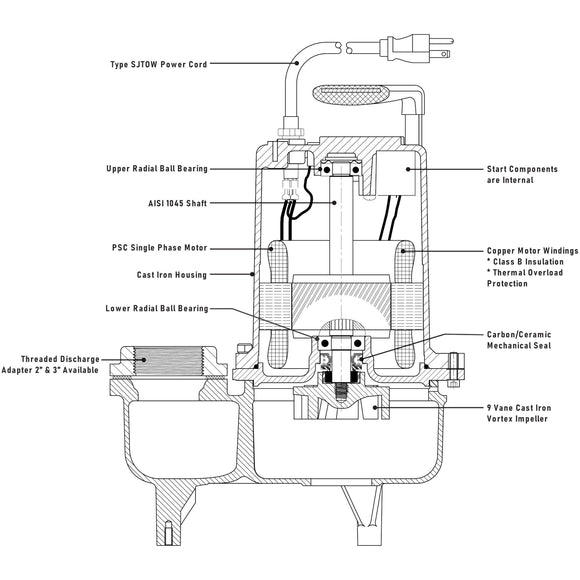 Type SJTOW Power Cord

Upper Radial Ball Bearing

AISI 1045 Shaft

PSC Single Phase Motor

Cast Iron Housing

Lower Radial Ball Bearing

Threaded Discharge Adapter 2" & 3" Available

Start Components are Internal

Copper Motor Windings
* Class B Insulation
* Thermal Overload Protection

Carbon/Ceramic Mechanical Seal

9 Vane Cast Iron Vortex Impeller