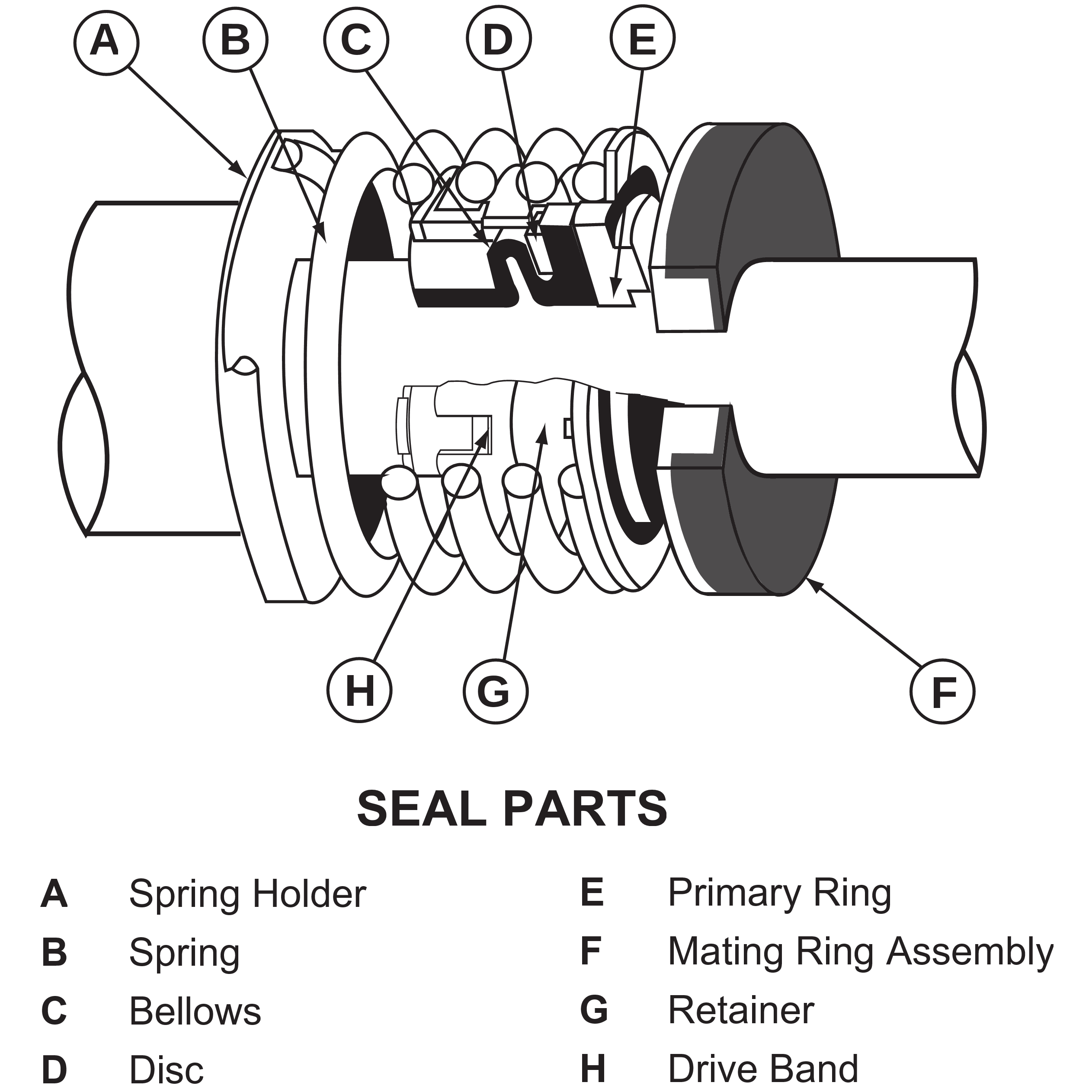 A B C D E

H G F

SEAL PARTS

A Spring Holder
B Spring
C Bellows
D Disc

E Primary Ring
F Mating Ring Assembly
G Retainer
H Drive Band