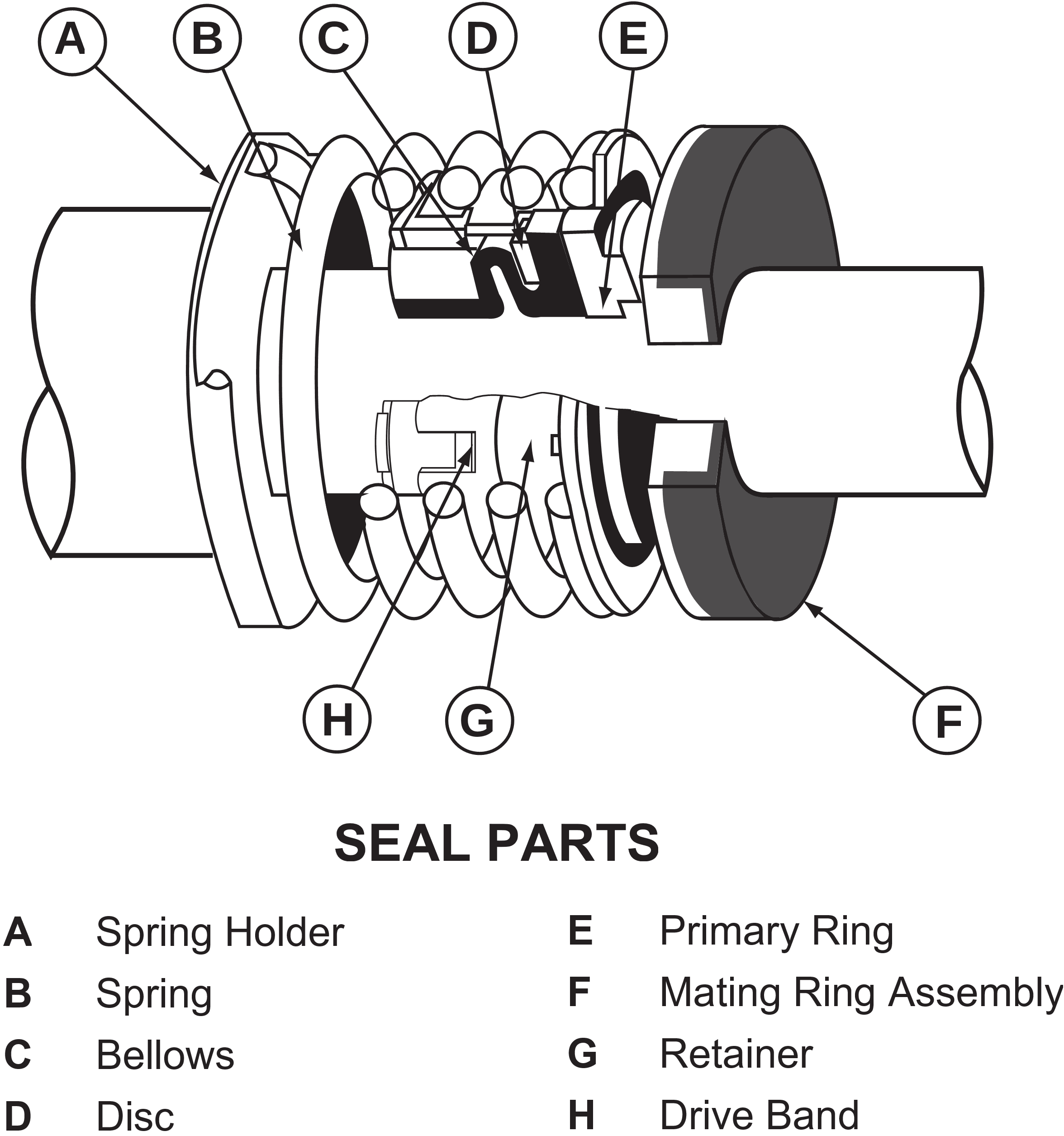 A B C D E

H G F

SEAL PARTS

A Spring Holder
B Spring
C Bellows
D Disc

E Primary Ring
F Mating Ring Assembly
G Retainer
H Drive Band