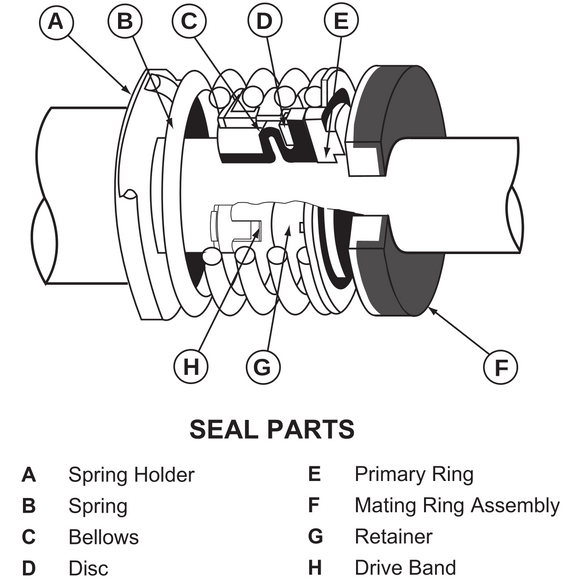 A B C D E

H G F

SEAL PARTS

A Spring Holder
B Spring
C Bellows
D Disc

E Primary Ring
F Mating Ring Assembly
G Retainer
H Drive Band