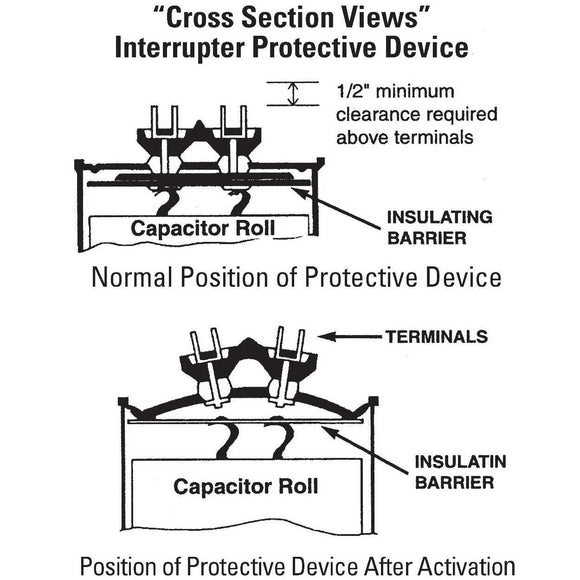 "Cross Section Views"
Interrupter Protective Device

1/2" minimum clearance required above terminals

Capacitor Roll

INSULATING BARRIER

Normal Position of Protective Device

TERMINALS

Capacitor Roll

INSULATIN BARRIER

Position of Protective Device After Activation