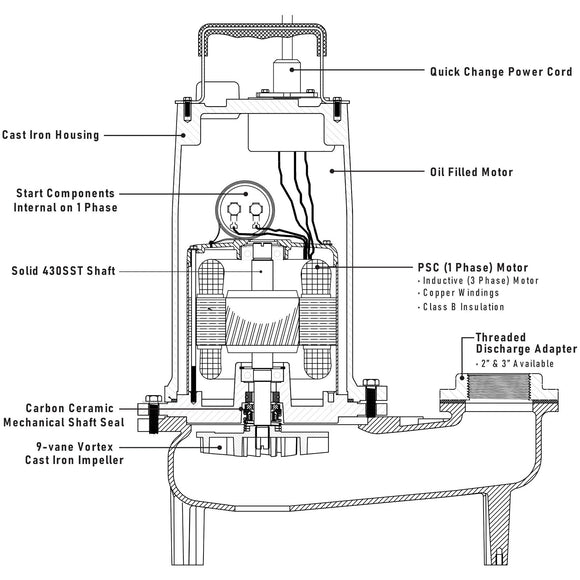 Quick Change Power Cord

Cast Iron Housing

Oil Filled Motor

Start Components
Internal on 1 Phase

Solid 430SST Shaft

PSC (1 Phase) Motor
- Inductive (3 Phase) Motor
- Copper Windings
- Class B Insulation

Threaded
Discharge Adapter
- 2" & 3" Available

Carbon Ceramic
Mechanical Shaft Seal

9-vane Vortex
Cast Iron Impeller