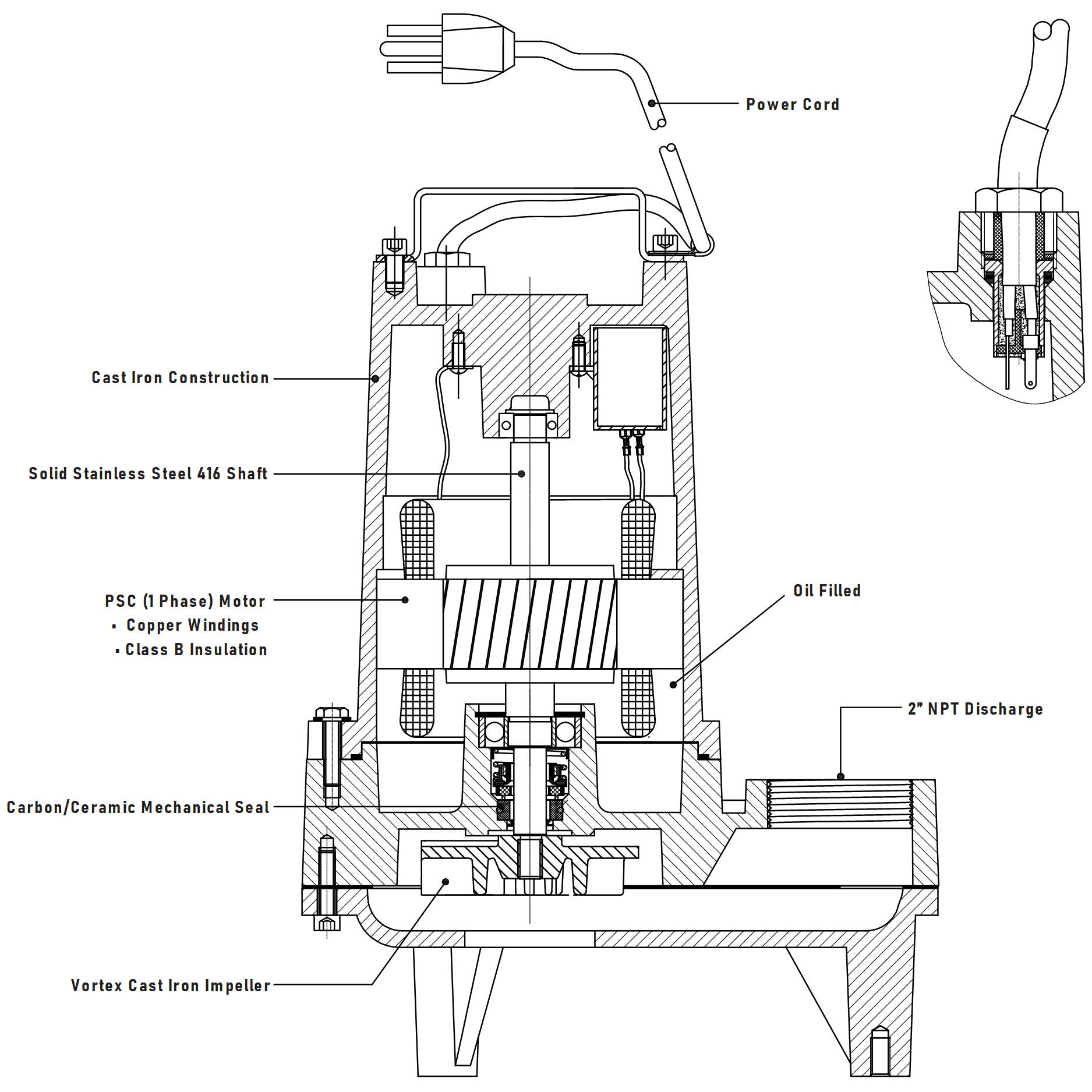 Power Cord

Cast Iron Construction

Solid Stainless Steel 416 Shaft

PSC (1 Phase) Motor
▪ Copper Windings
▪ Class B Insulation

Oil Filled

2" NPT Discharge

Carbon/Ceramic Mechanical Seal

Vortex Cast Iron Impeller