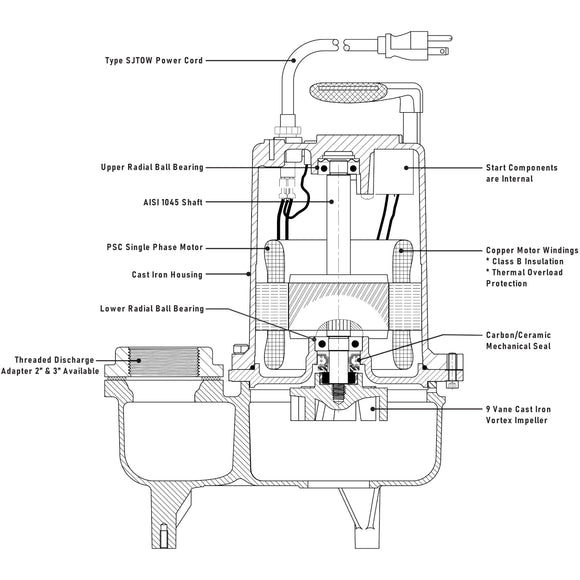 Type SJTOW Power Cord

Upper Radial Ball Bearing

AISI 1045 Shaft

PSC Single Phase Motor

Cast Iron Housing

Lower Radial Ball Bearing

Threaded Discharge Adapter 2" & 3" Available

Start Components are Internal

Copper Motor Windings
* Class B Insulation
* Thermal Overload Protection

Carbon/Ceramic Mechanical Seal

9 Vane Cast Iron Vortex Impeller