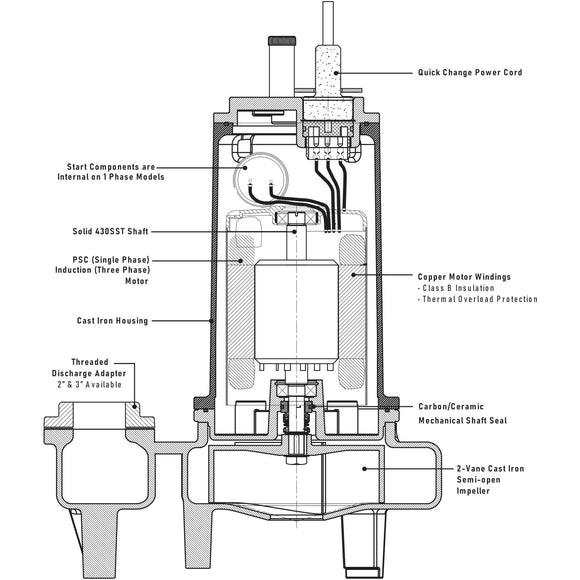 Quick Change Power Cord

Start Components are Internal on 1 Phase Models

Solid 430SST Shaft

PSC (Single Phase) Induction (Three Phase) Motor

Copper Motor Windings
- Class B Insulation
- Thermal Overload Protection

Cast Iron Housing

Threaded Discharge Adapter
2" & 3" Available

Carbon/Ceramic Mechanical Shaft Seal

2-Vane Cast Iron Semi-open Impeller